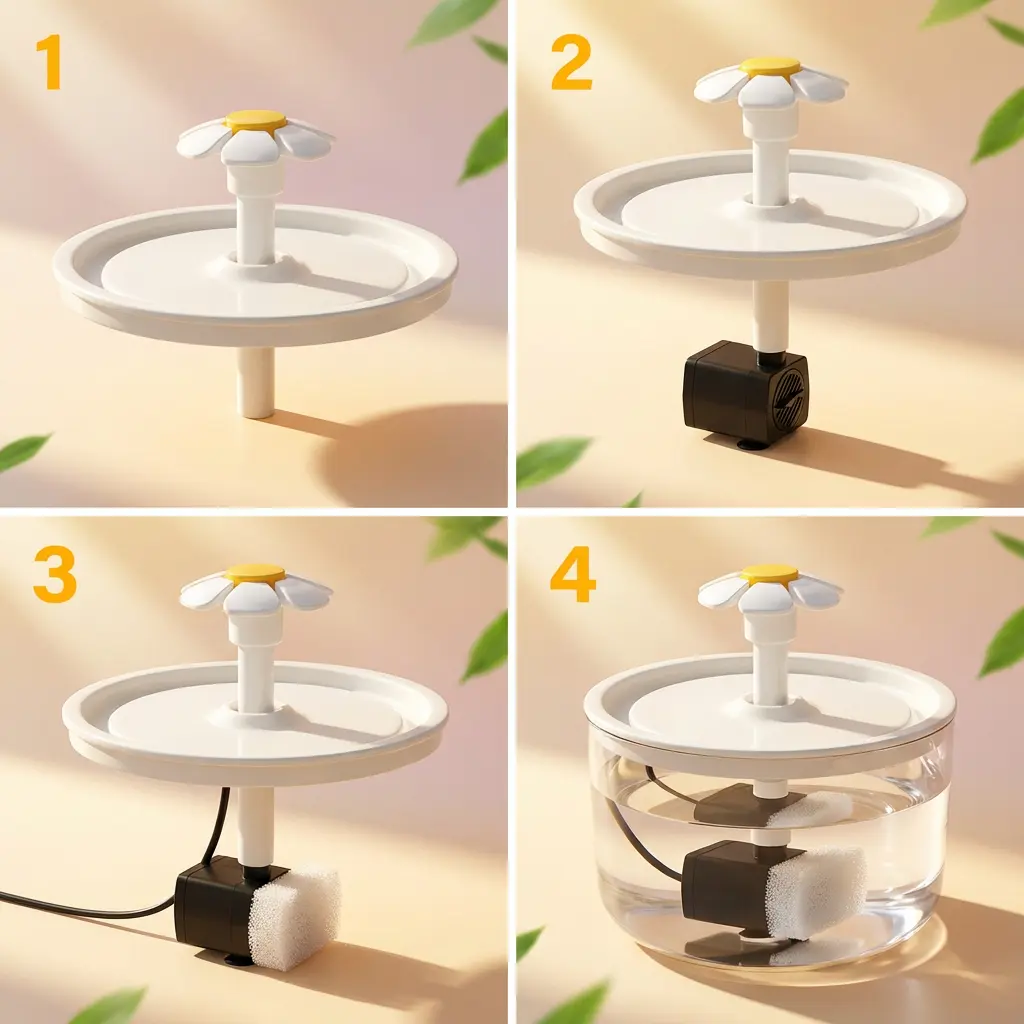 1

2

3

4